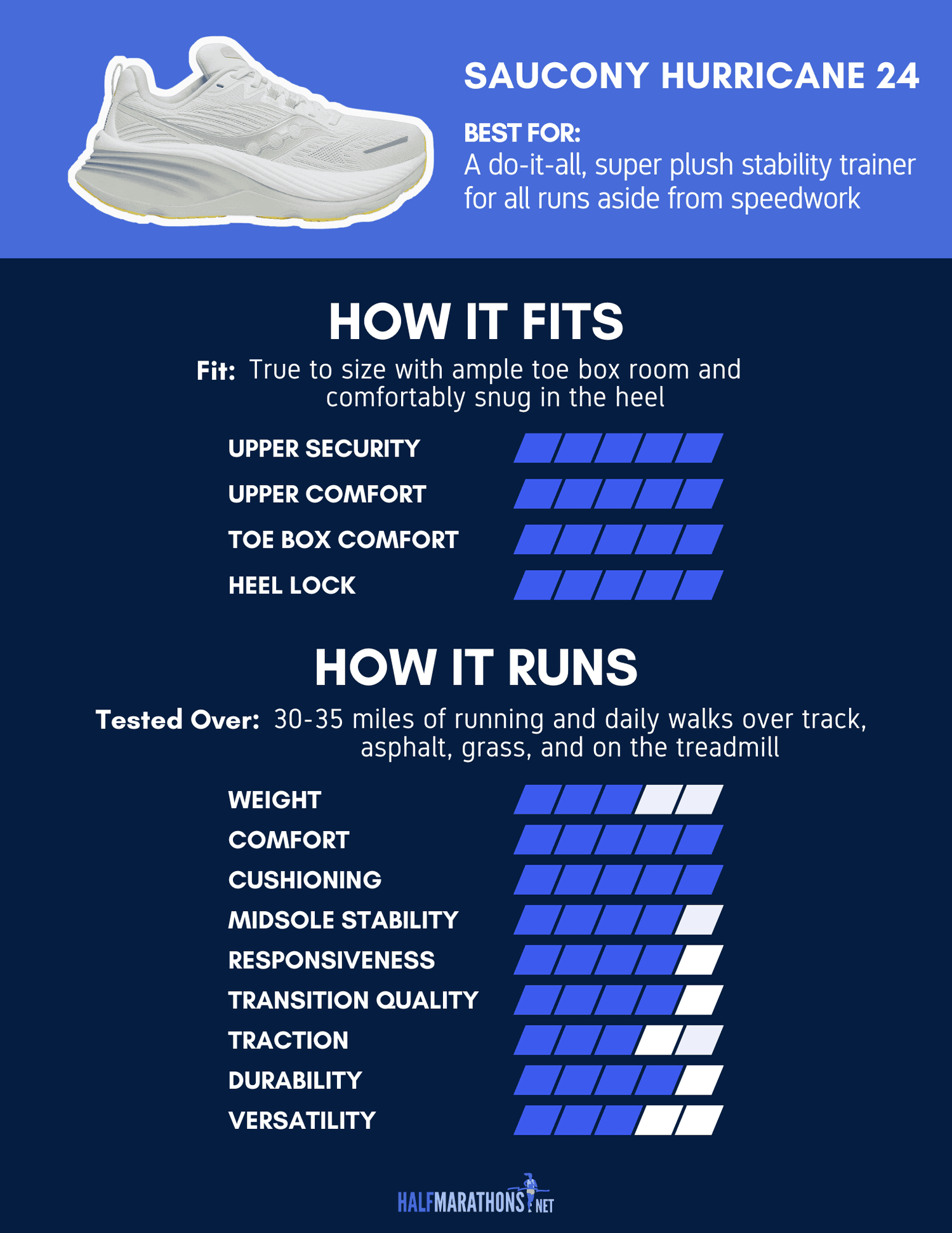 SAUCONY HURRICANE 24

BEST FOR:
A do-it-all, super plush stability trainer for all runs aside from speedwork

HOW IT FITS

Fit: True to size with ample toe box room and comfortably snug in the heel

UPPER SECURITY
UPPER COMFORT
TOE BOX COMFORT
HEEL LOCK

HOW IT RUNS

Tested Over: 30-35 miles of running and daily walks over track, asphalt, grass, and on the treadmill

WEIGHT
COMFORT
CUSHIONING
MIDSOLE STABILITY
RESPONSIVENESS
TRANSITION QUALITY
TRACTION
DURABILITY
VERSATILITY

HALFMARATHONS.NET