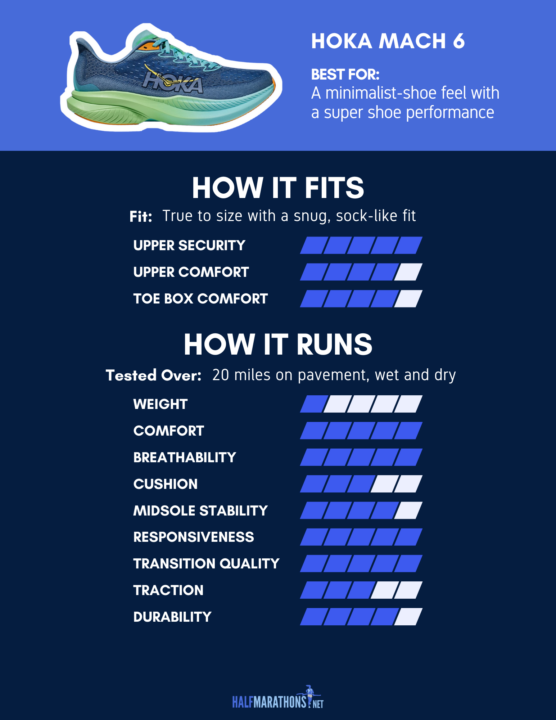 HOKA

HOKA MACH 6

BEST FOR:
A minimalist-shoe feel with a super shoe performance

HOW IT FITS

Fit: True to size with a snug, sock-like fit

UPPER SECURITY
UPPER COMFORT
TOE BOX COMFORT

HOW IT RUNS

Tested Over: 20 miles on pavement, wet and dry

WEIGHT
COMFORT
BREATHABILITY
CUSHION
MIDSOLE STABILITY
RESPONSIVENESS
TRANSITION QUALITY
TRACTION
DURABILITY

HALFMARATHONS.NET